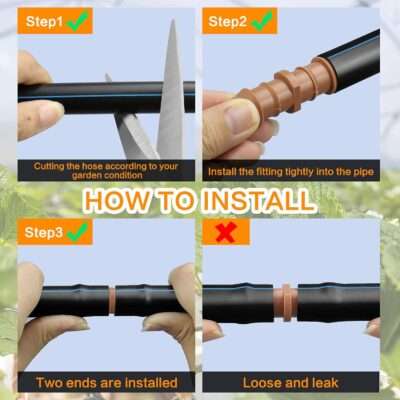 Step1

Cutting the hose according to your garden condition

Step2

Install the fitting tightly into the pipe

HOW TO INSTALL

Step3

Two ends are installed

Loose and leak